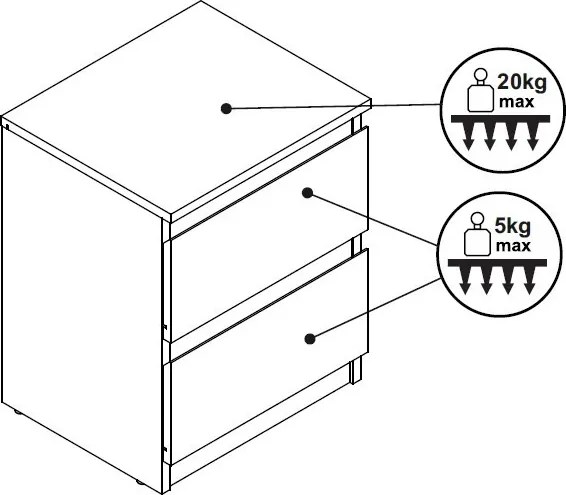 20kg
max

5kg
max