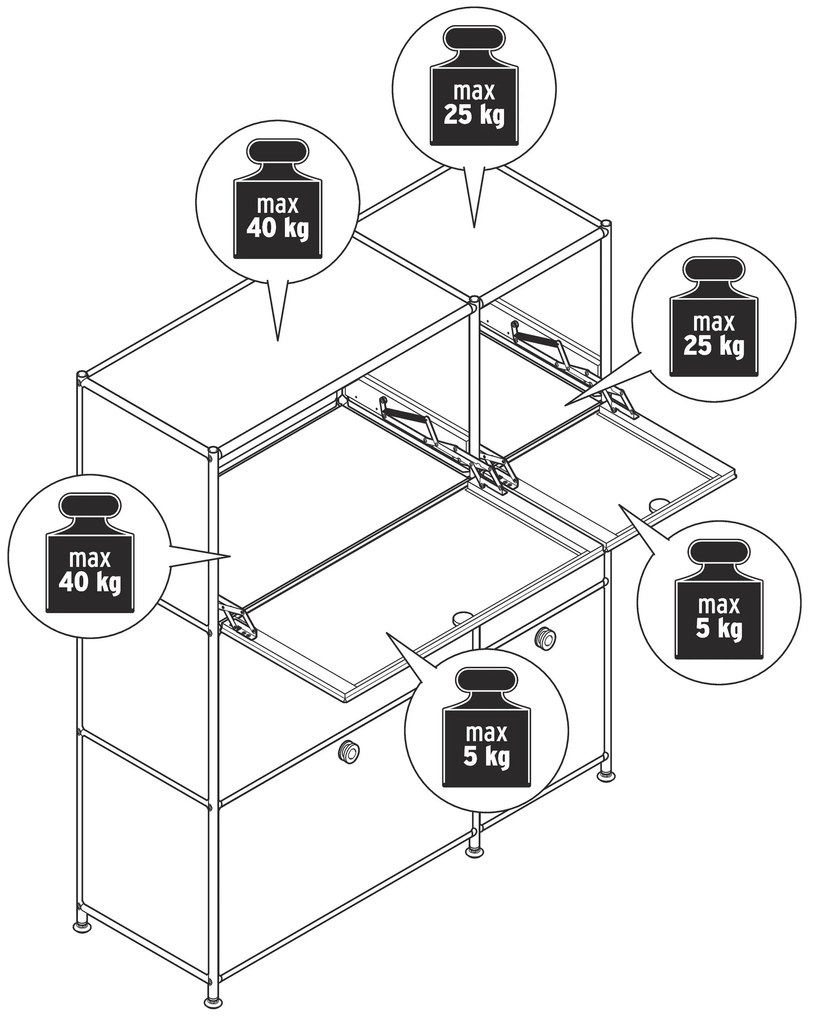 max
25 kg

max
40 kg

max
25 kg

max
40 kg

max
5 kg

max
5 kg