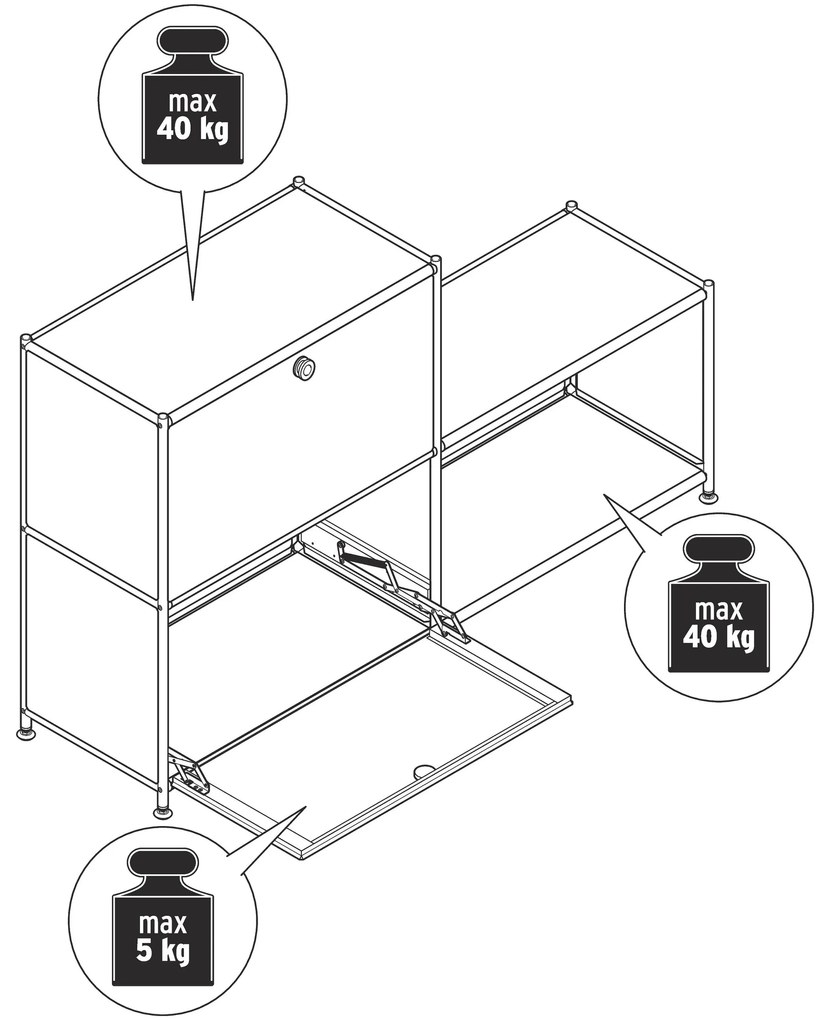 max
40 kg

max
40 kg

max
5 kg