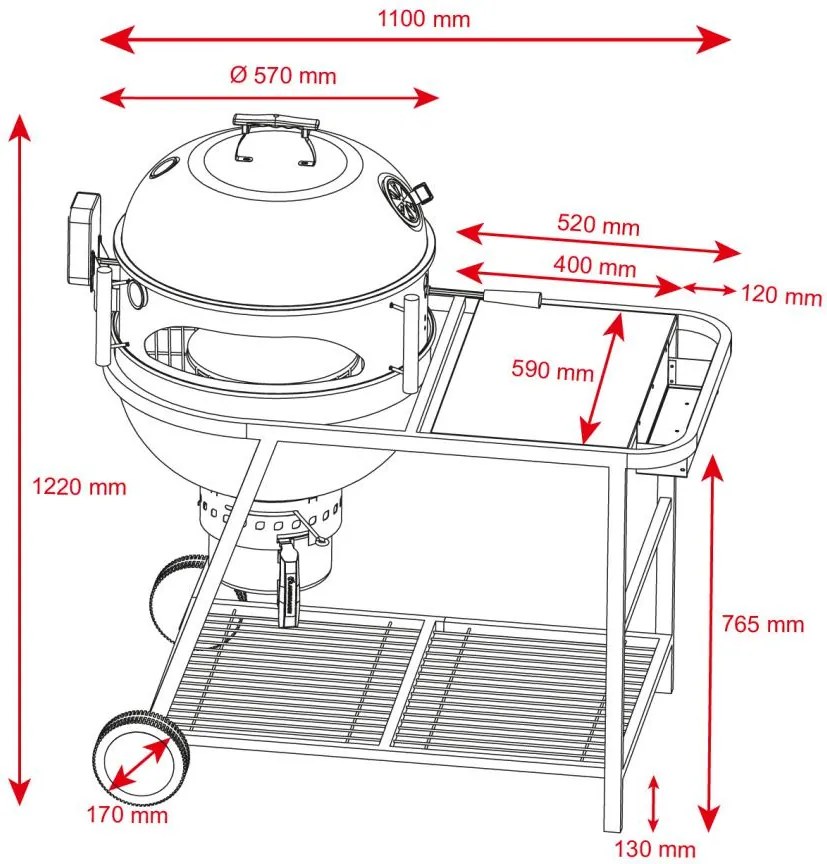 1100 mm

Ø 570 mm

520 mm

400 mm

120 mm

590 mm

1220 mm

765 mm

170 mm

130 mm