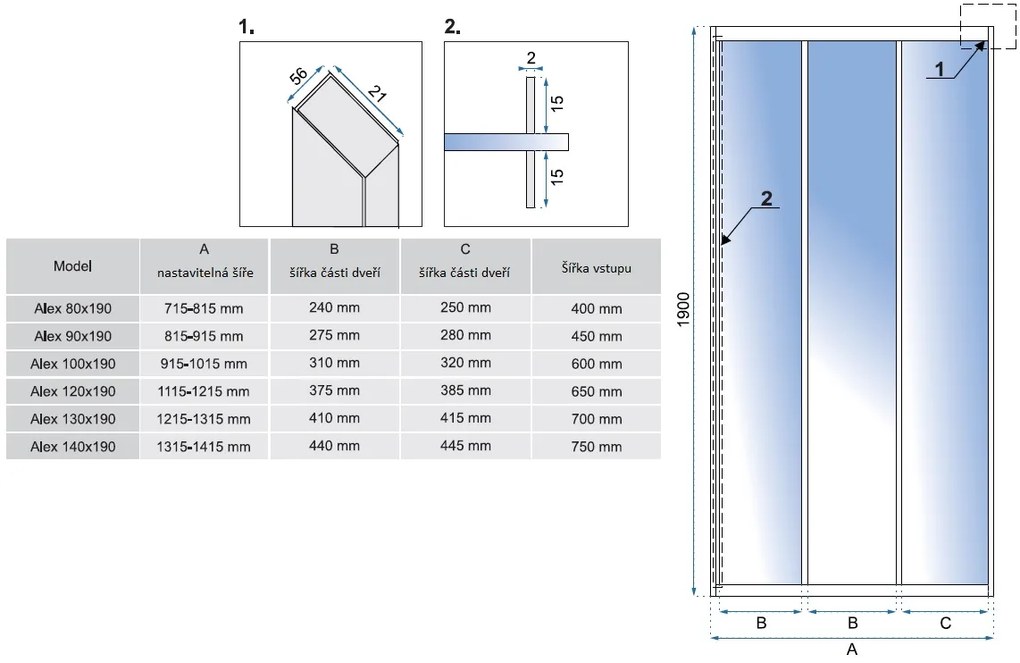 1.

56

21

2.

2

15

15

| Model | A nastavitelná šíře | B šířka části dveří | C šířka části dveří | Šířka vstupu |
|---|---|---|---|---|
| Alex 80x190 | 715-815 mm | 240 mm | 250 mm | 400 mm |
| Alex 90x190 | 815-915 mm | 275 mm | 280 mm | 450 mm |
| Alex 100x190 | 915-1015 mm | 310 mm | 320 mm | 600 mm |
| Alex 120x190 | 1115-1215 mm | 375 mm | 385 mm | 650 mm |
| Alex 130x190 | 1215-1315 mm | 410 mm | 415 mm | 700 mm |
| Alex 140x190 | 1315-1415 mm | 440 mm | 445 mm | 750 mm |

1

2

1900

B

B

C

A