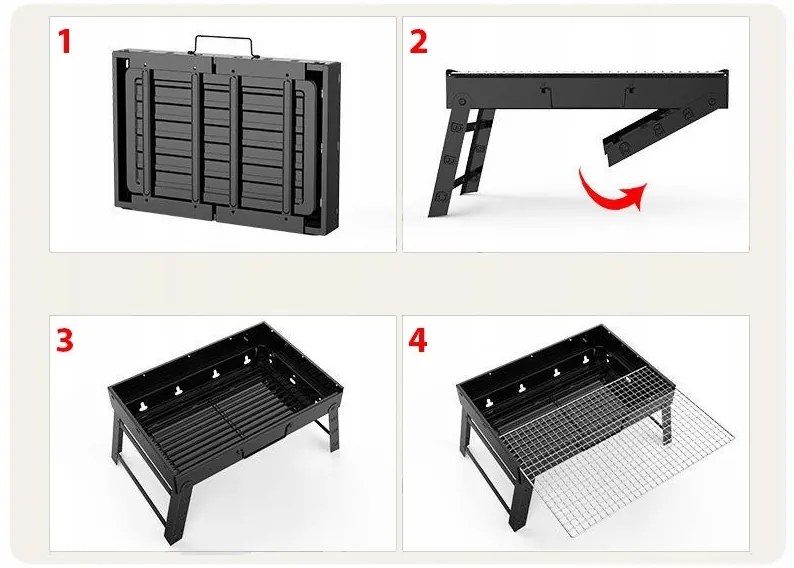 1

2

3

4