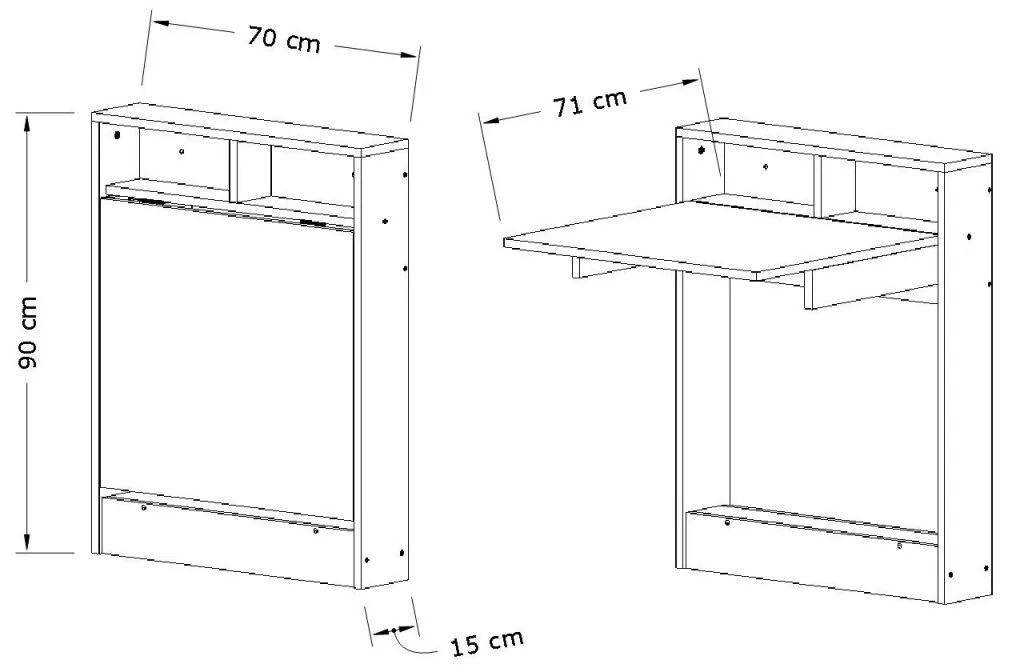 70 cm
90 cm
15 cm
71 cm