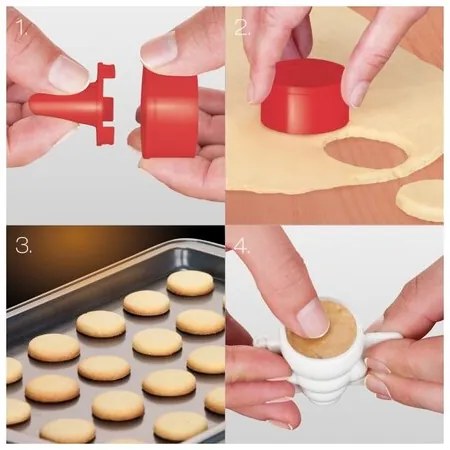 1.

2.

3.

4.