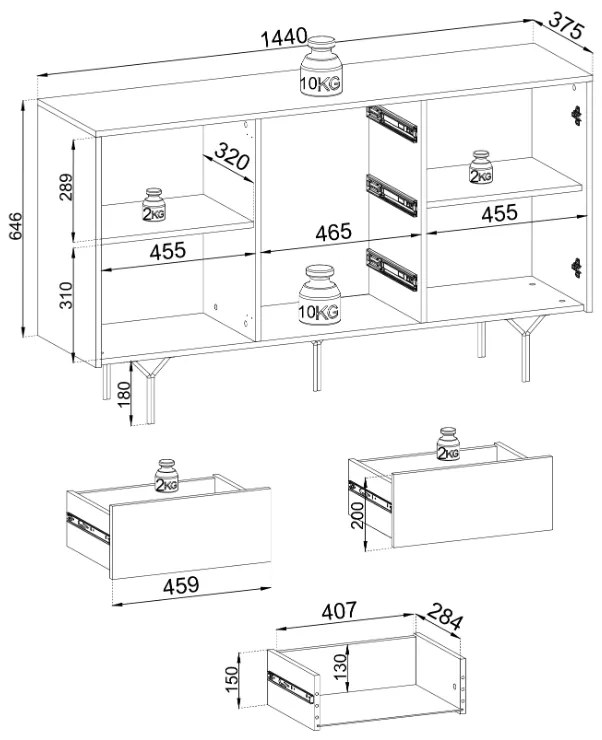 1440
375
10KG
646
289
320
2KG
2KG
455
465
455
310
10KG
180
2KG
2KG
200
459
407
284
150
130