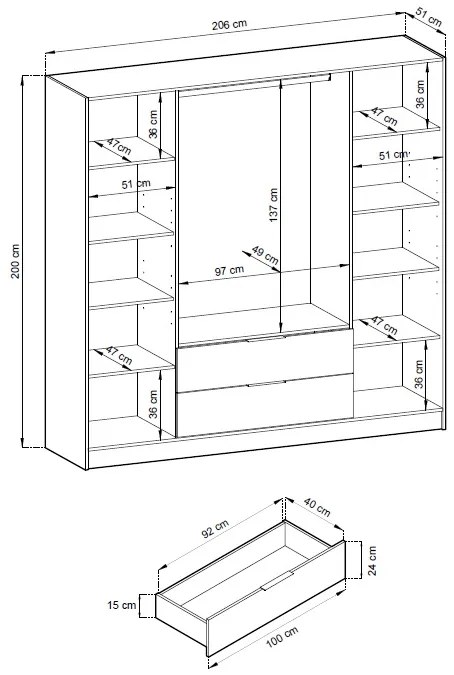 206 cm
51 cm
200 cm
36 cm
47 cm
51 cm
47 cm
36 cm
137 cm
49 cm
97 cm
36 cm
47 cm
51 cm
47 cm
36 cm
92 cm
40 cm
24 cm
15 cm
100 cm