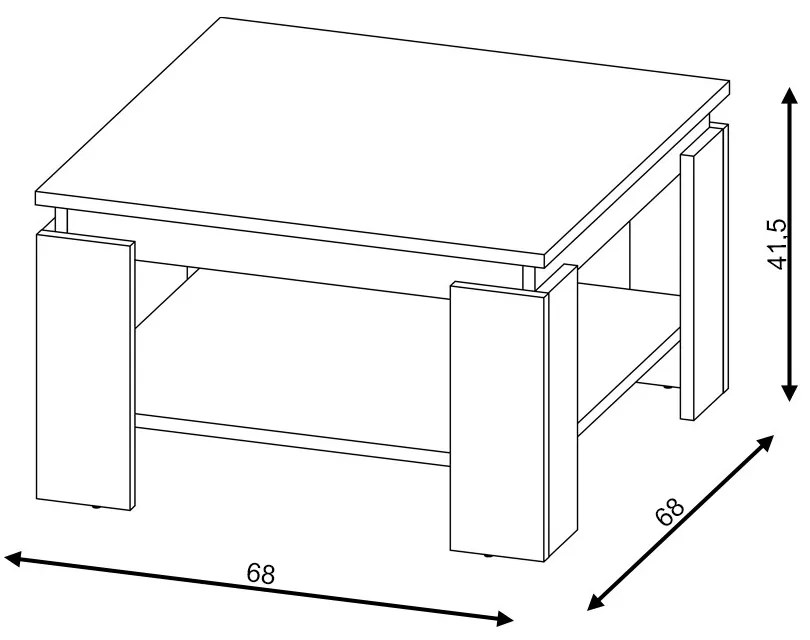 41,5

68

68