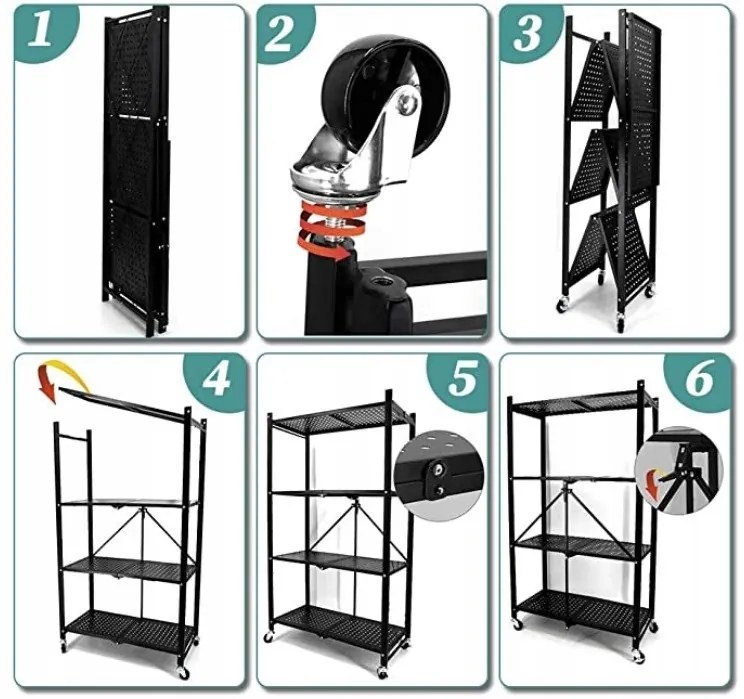 1
2
3
4
5
6