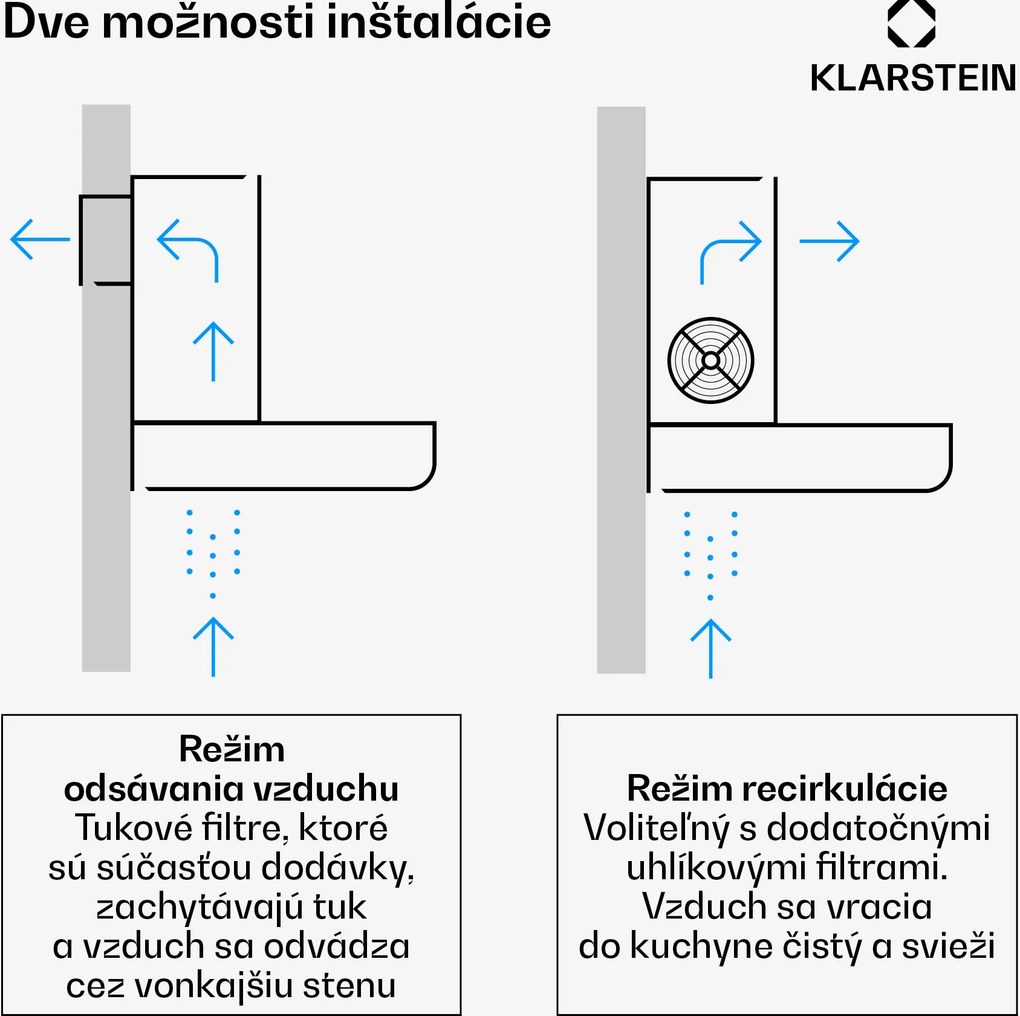 Dve možnosti inštalácie

KLARSTEIN

Režim odsávania vzduchu
Tukové filtre, ktoré sú súčasťou dodávky, zachytávajú tuk a vzduch sa odvádza cez vonkajšiu stenu

Režim recirkulácie
Voliteľný s dodatočnými uhlíkovými filtrami. Vzduch sa vracia do kuchyne čistý a svieži