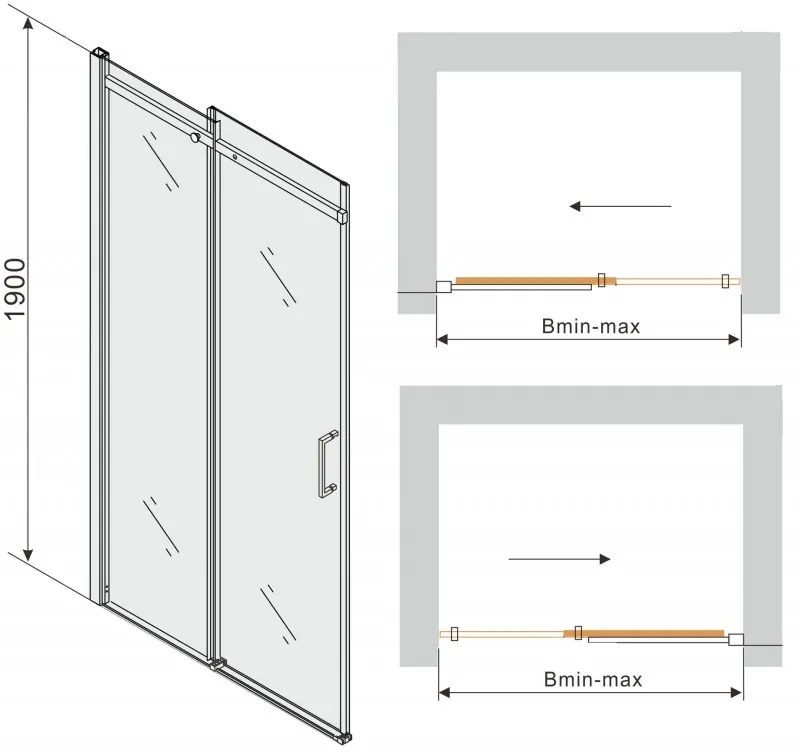 1900

Bmin-max

Bmin-max