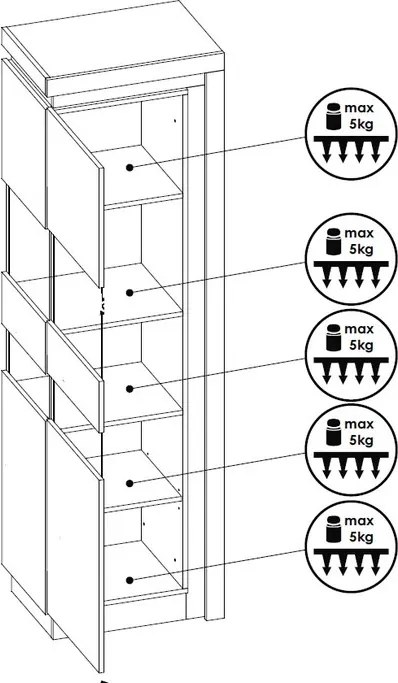 max
5kg

max
5kg

max
5kg

max
5kg

max
5kg