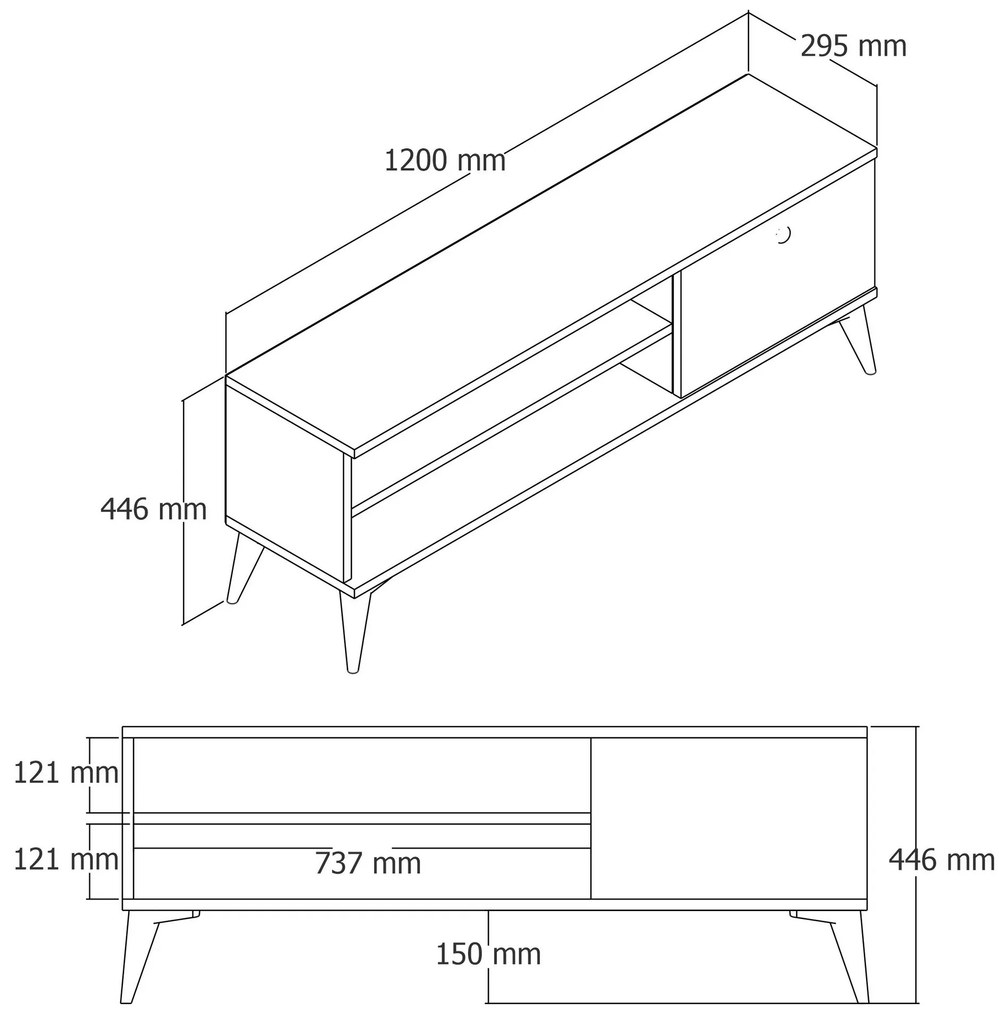 295 mm

1200 mm

446 mm

121 mm

121 mm

737 mm

446 mm

150 mm