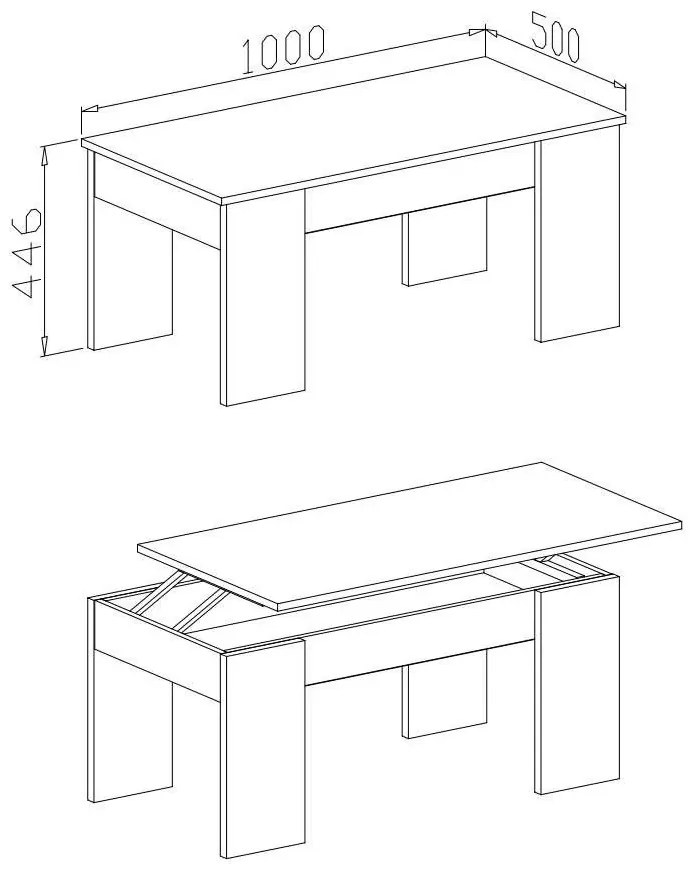 1000
500
446