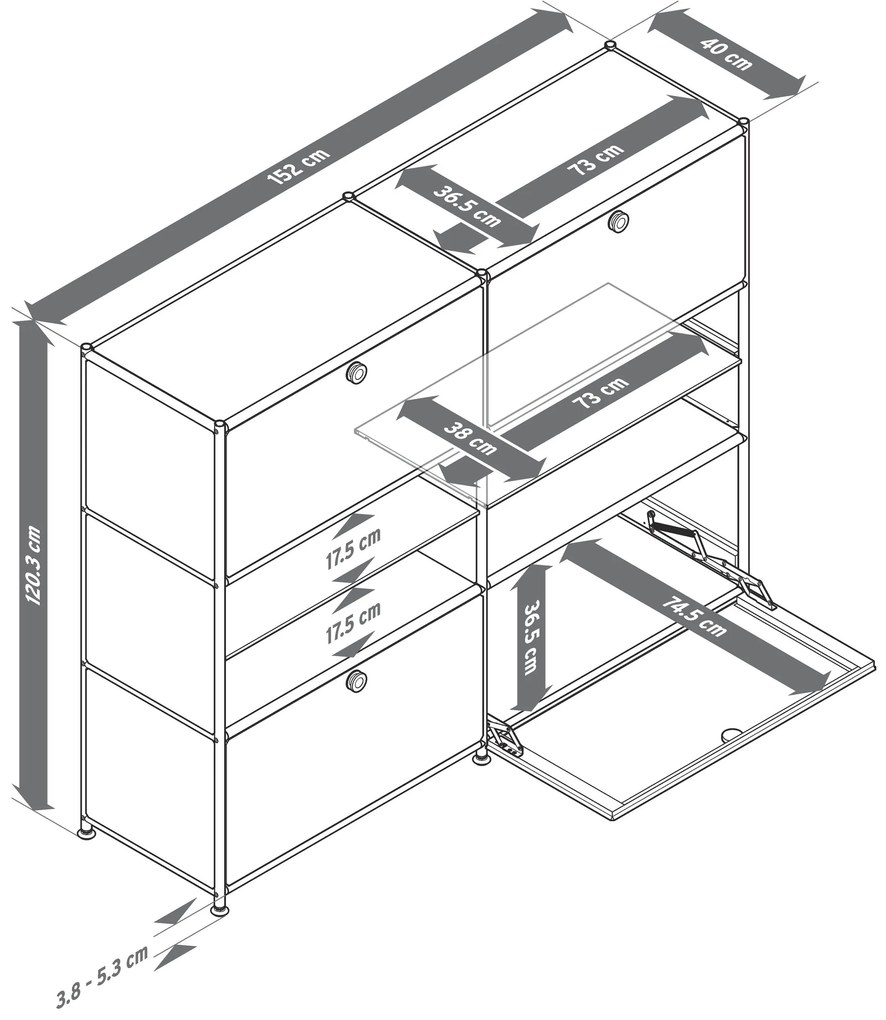 152 cm

40 cm

73 cm

36.5 cm

73 cm

38 cm

120.3 cm

17.5 cm

17.5 cm

36.5 cm

74.5 cm

3.8 - 5.3 cm