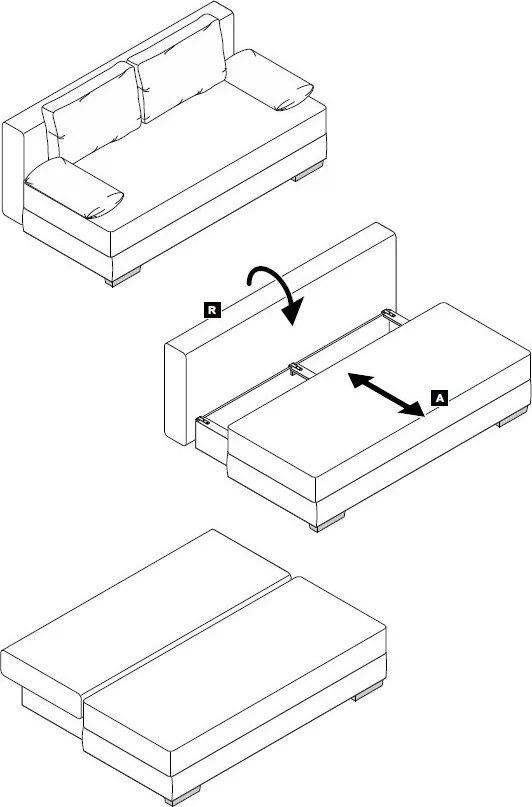 R
A