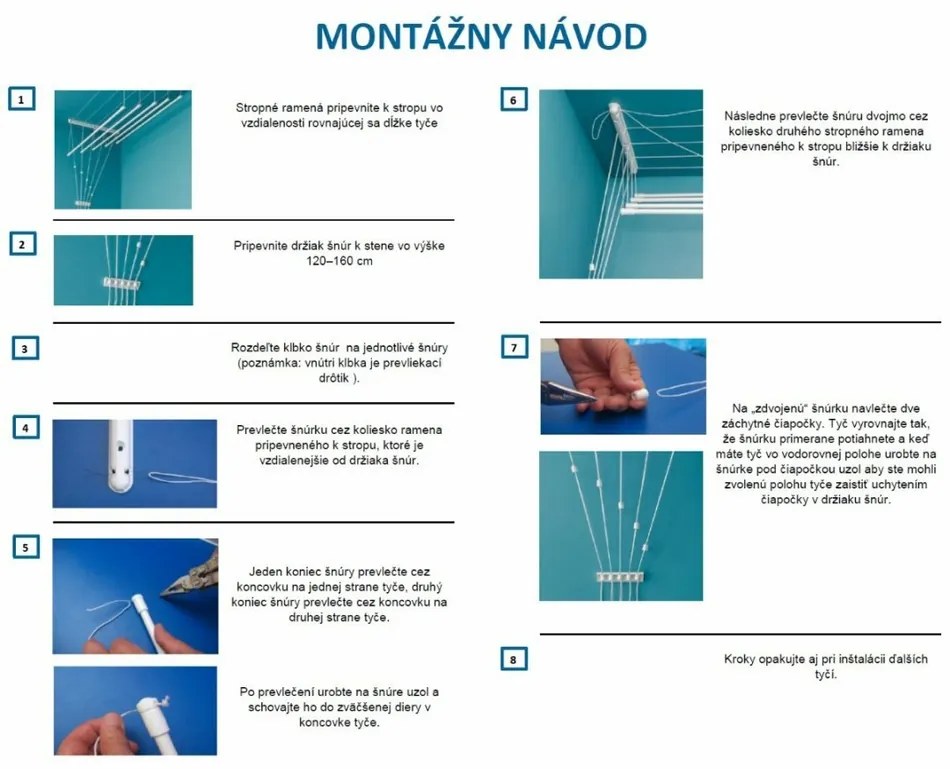 MONTÁŽNY NÁVOD

1

Stropné ramená pripevnite k stropu vo vzdialenosti rovnajúcej sa dĺžke tyče

2

Pripevnite držiak šnúr k stene vo výške 120–160 cm

3

Rozdeľte klbko šnúr na jednotlivé šnúry (poznámka: vnútri klbka je prevliekací drôtik ).

4

Prevlečte šnúrku cez koliesko ramena pripevneného k stropu, ktoré je vzdialenejšie od držiaka šnúr.

5

Jeden koniec šnúry prevlečte cez koncovku na jednej strane tyče, druhý koniec šnúry prevlečte cez koncovku na druhej strane tyče.

Po prevlečení urobte na šnúre uzol a schovajte ho do zväčšenej diery v koncovke tyče.

6

Následne prevlečte šnúru dvojmo cez koliesko druhého stropného ramena pripevneného k stropu bližšie k držiaku šnúr.

7

Na „zdvojenú" šnúrku navlečte dve záchytné čiapočky. Tyč vyrovnajte tak, že šnúrku primerane potiahnete a keď máte tyč vo vodorovnej polohe urobte na šnúrke pod čiapočkou uzol aby ste mohli zvolenú polohu tyče zaistiť uchytením čiapočky v držiaku šnúr.

8

Kroky opakujte aj pri inštalácii ďalších tyčí.