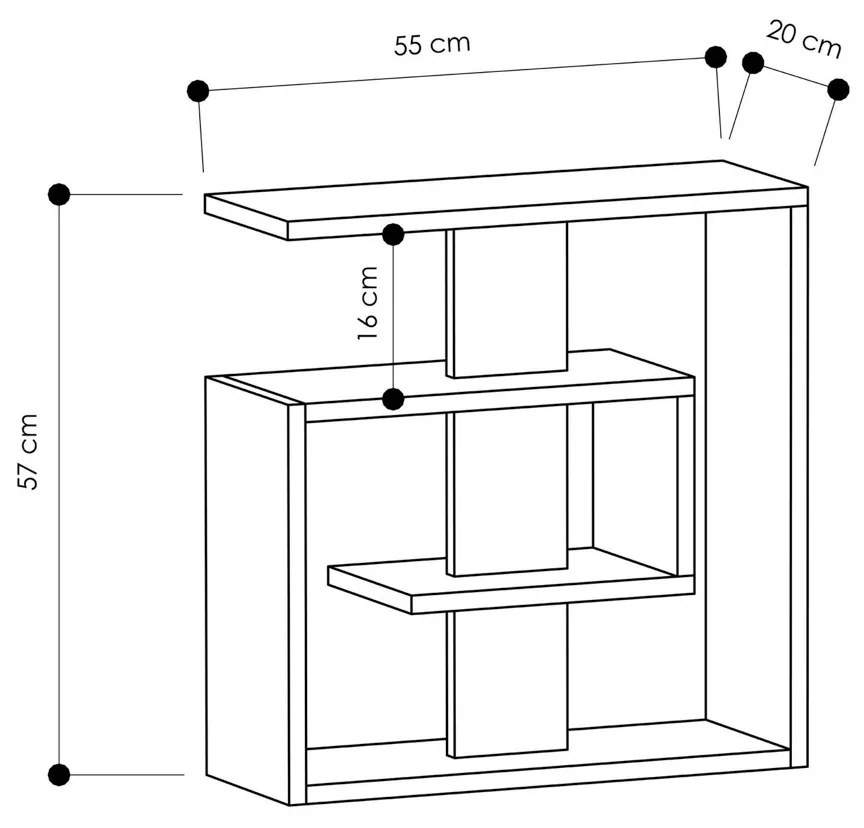 55 cm
20 cm
16 cm
57 cm