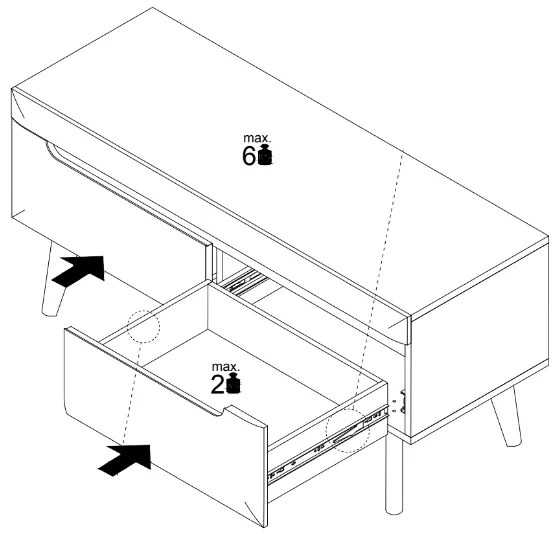 max.
6

max.
2