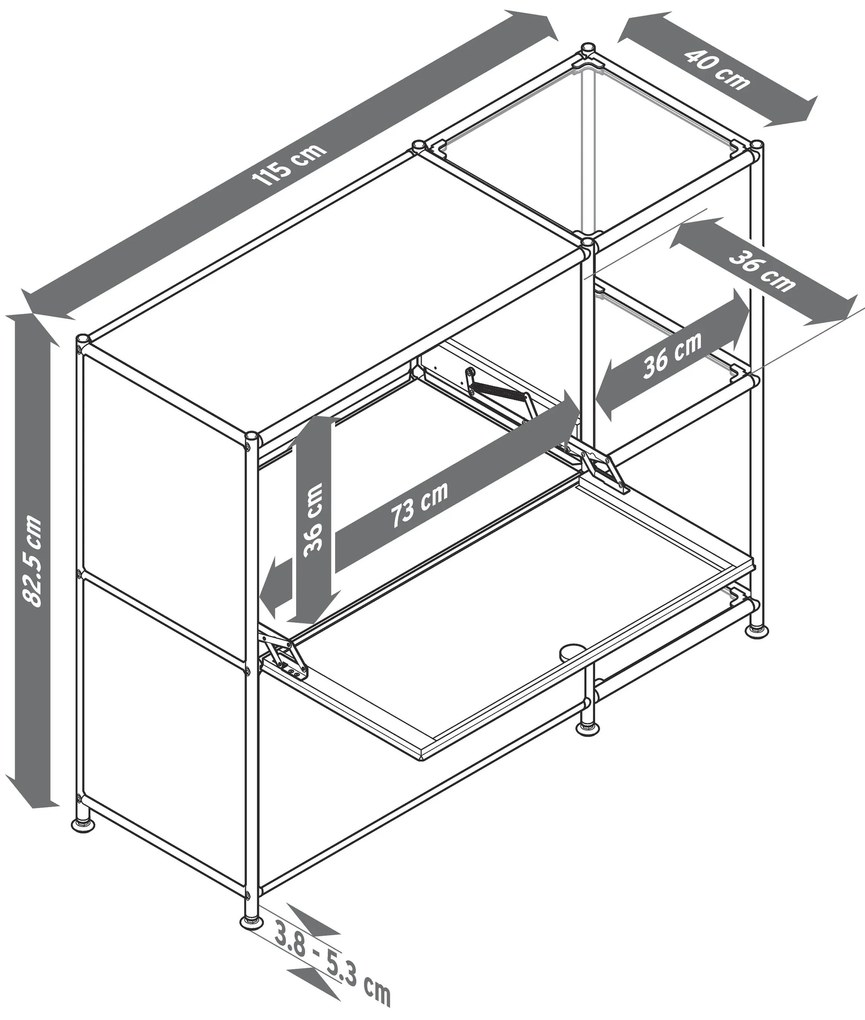 115 cm
40 cm
36 cm
36 cm
82.5 cm
36 cm
73 cm
3.8 - 5.3 cm