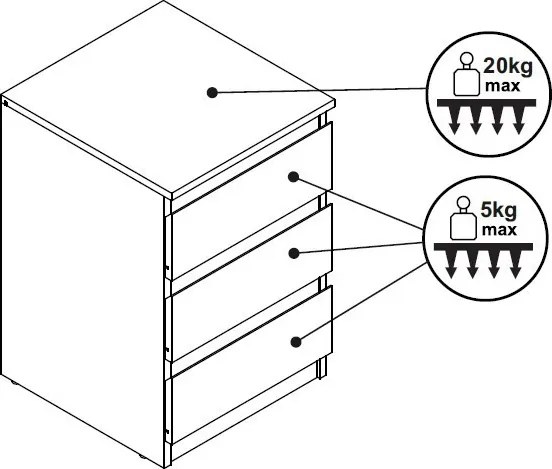 20kg
max

5kg
max