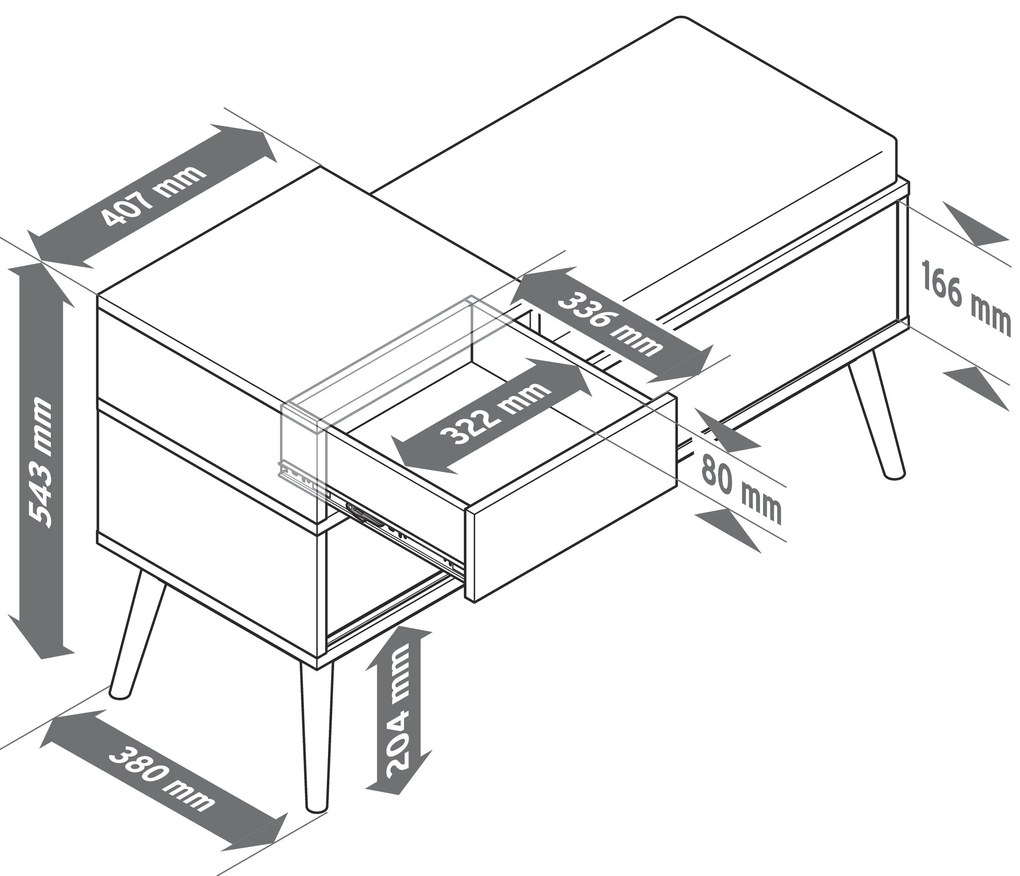 407 mm
543 mm
336 mm
166 mm
322 mm
80 mm
204 mm
380 mm