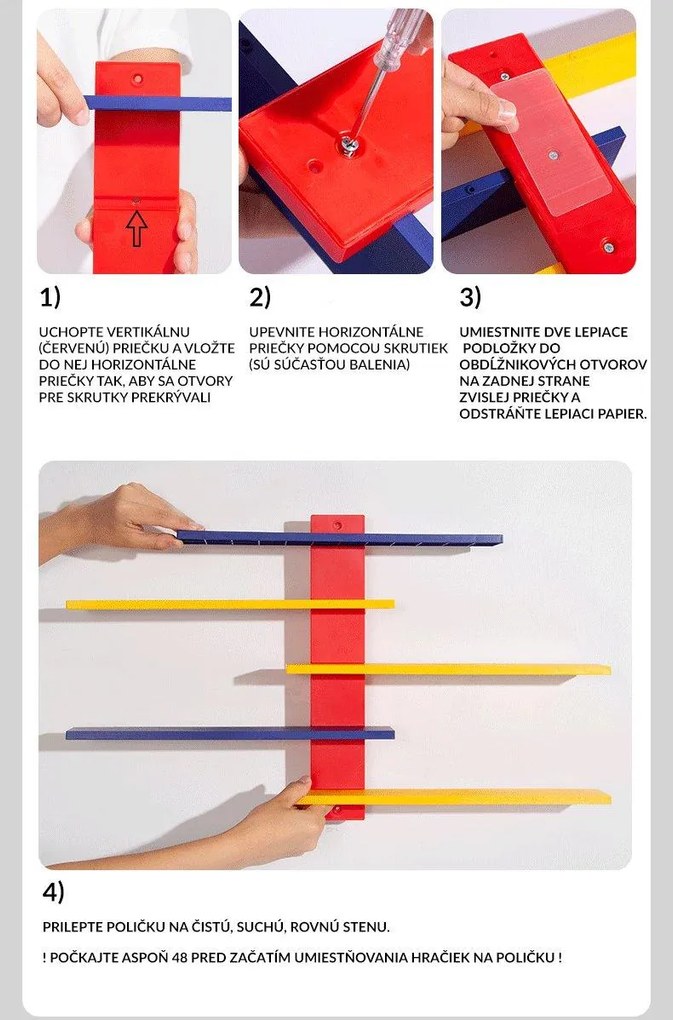 1)

UCHOPTE VERTIKÁLNU (ČERVENÚ) PRIEČKU A VLOŽTE DO NEJ HORIZONTÁLNE PRIEČKY TAK, ABY SA OTVORY PRE SKRUTKY PREKRÝVALI

2)

UPEVNITE HORIZONTÁLNE PRIEČKY POMOCOU SKRUTIEK (SÚ SÚČASŤOU BALENIA)

3)

UMIESTNITE DVE LEPIACE PODLOŽKY DO OBDĹŽNIKOVÝCH OTVOROV NA ZADNEJ STRANE ZVISLEJ PRIEČKY A ODSTRÁŇTE LEPIACI PAPIER.

4)

PRILEPTE POLIČKU NA ČISTÚ, SUCHÚ, ROVNÚ STENU.

! POČKAJTE ASPOŇ 48 PRED ZAČATÍM UMIESTŇOVANIA HRAČIEK NA POLIČKU !