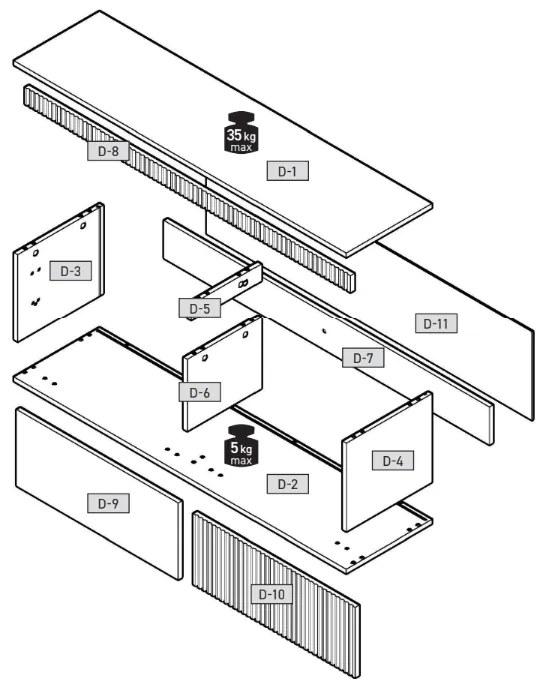 35 kg max
D-8
D-1
D-3
D-5
D-11
D-7
D-6
5 kg max
D-4
D-2
D-9
D-10