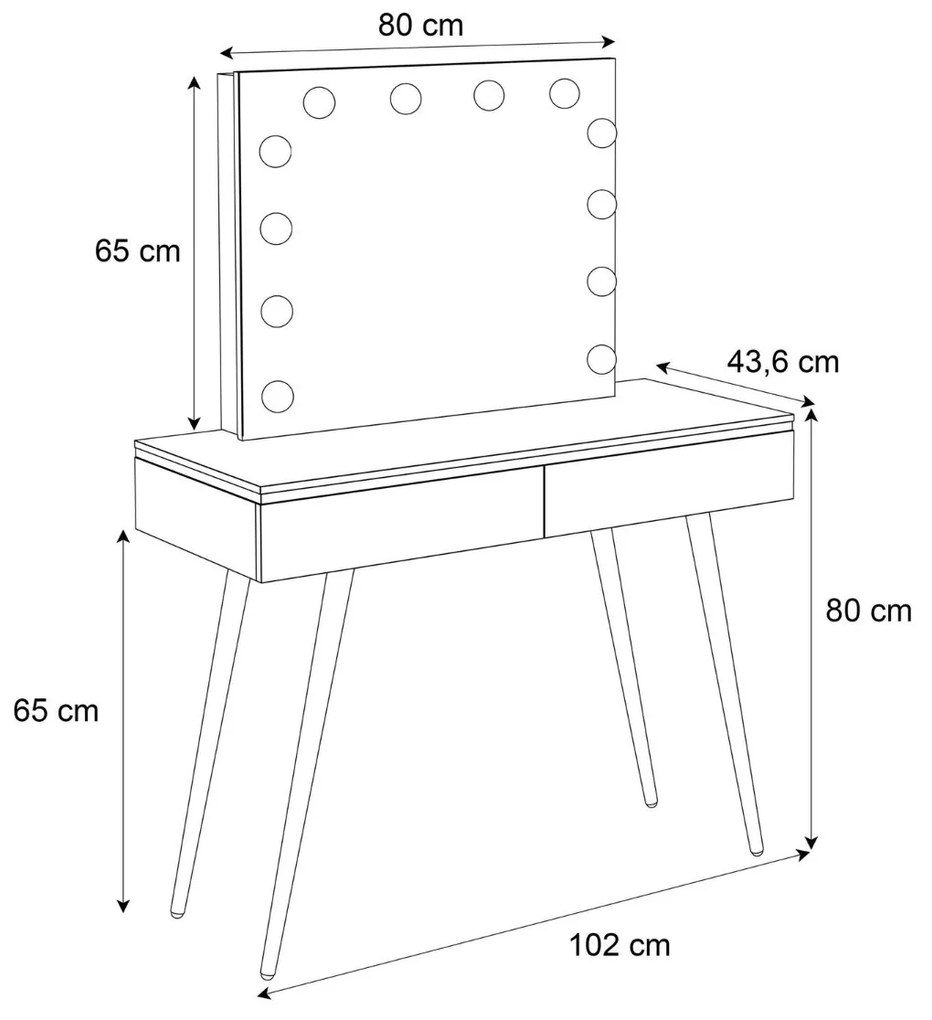 80 cm
65 cm
43,6 cm
80 cm
65 cm
102 cm