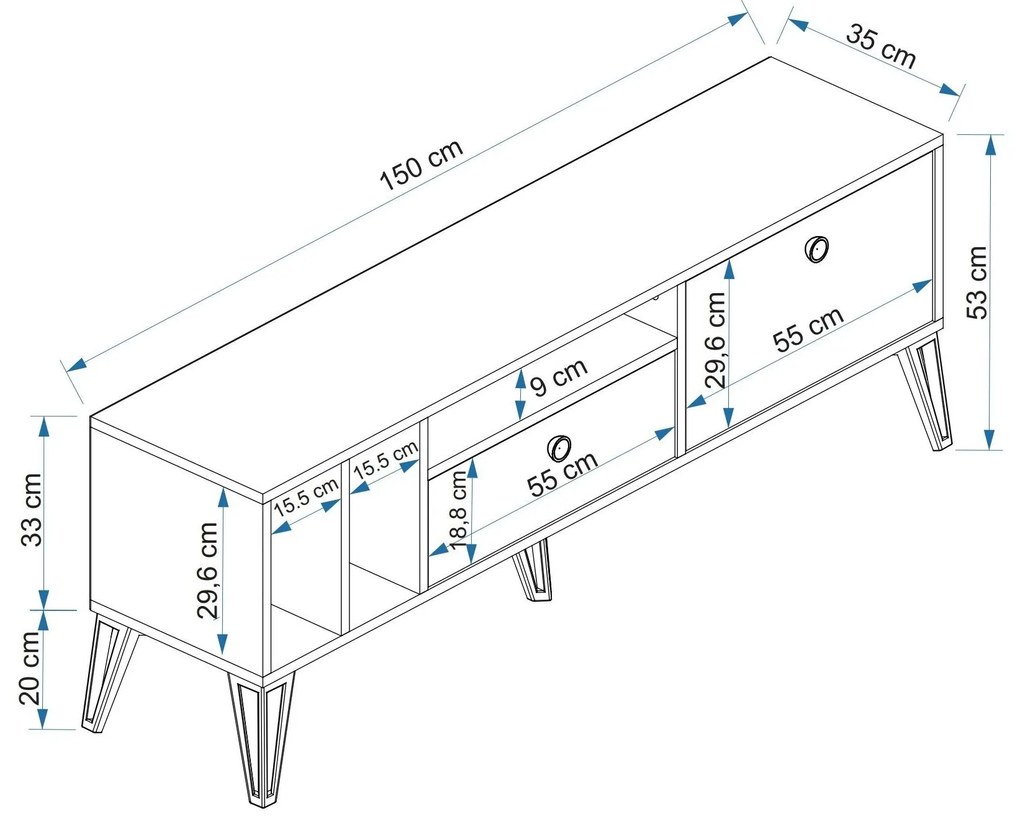 150 cm
35 cm
53 cm
29,6 cm
55 cm
9 cm
55 cm
18,8 cm
15.5 cm
15.5 cm
29,6 cm
33 cm
20 cm