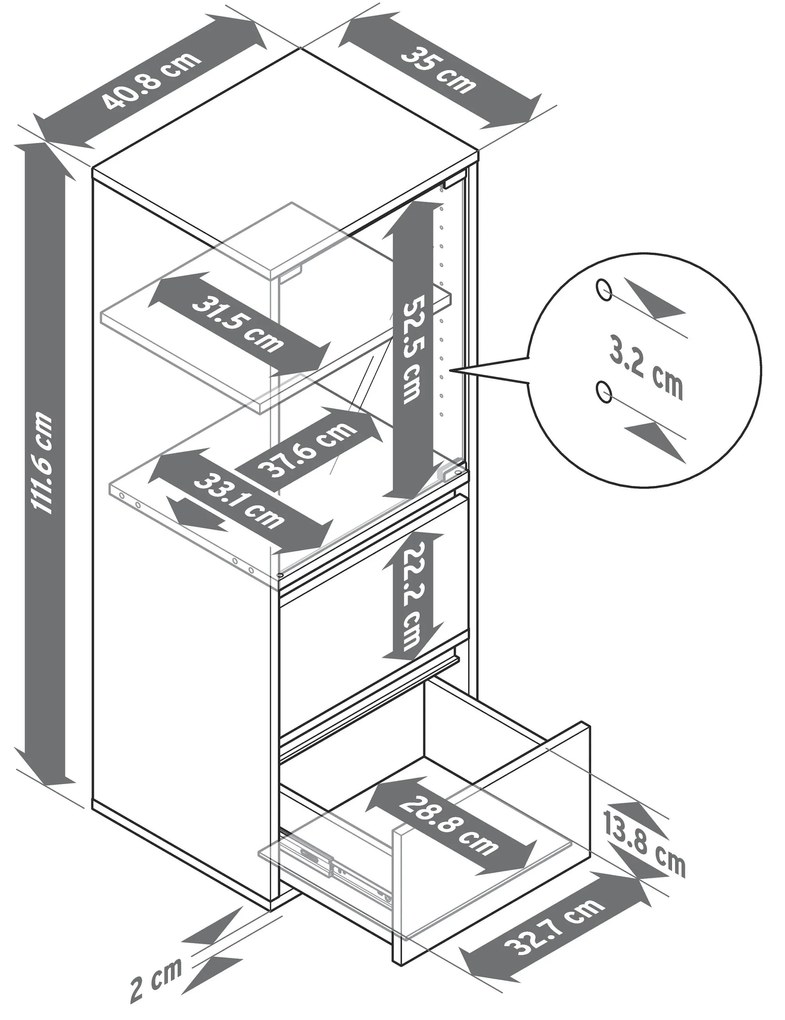 40.8 cm
35 cm
111.6 cm
31.5 cm
52.5 cm
3.2 cm
37.6 cm
33.1 cm
22.2 cm
28.8 cm
13.8 cm
32.7 cm
2 cm