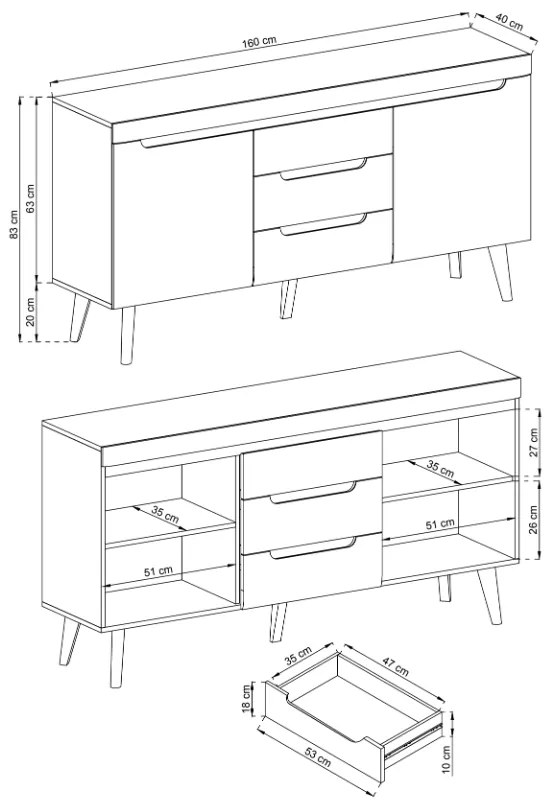 160 cm
40 cm
83 cm
63 cm
20 cm
27 cm
26 cm
35 cm
51 cm
35 cm
51 cm
35 cm
47 cm
18 cm
53 cm
10 cm