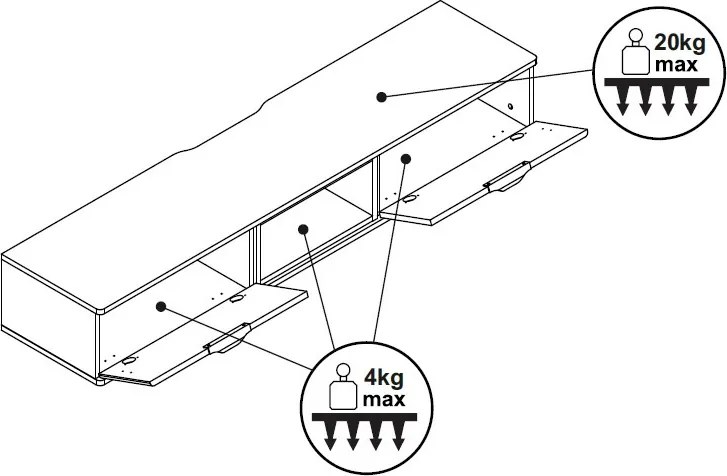 20kg
max

4kg
max