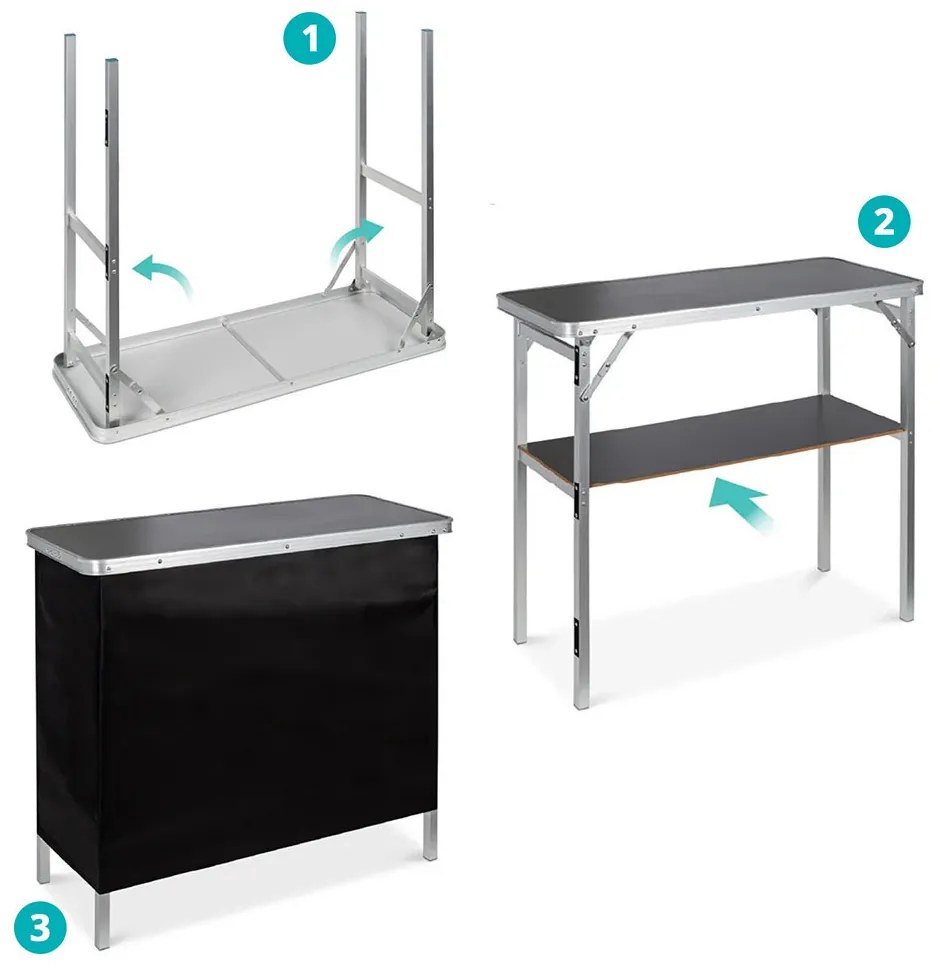 1

2

3