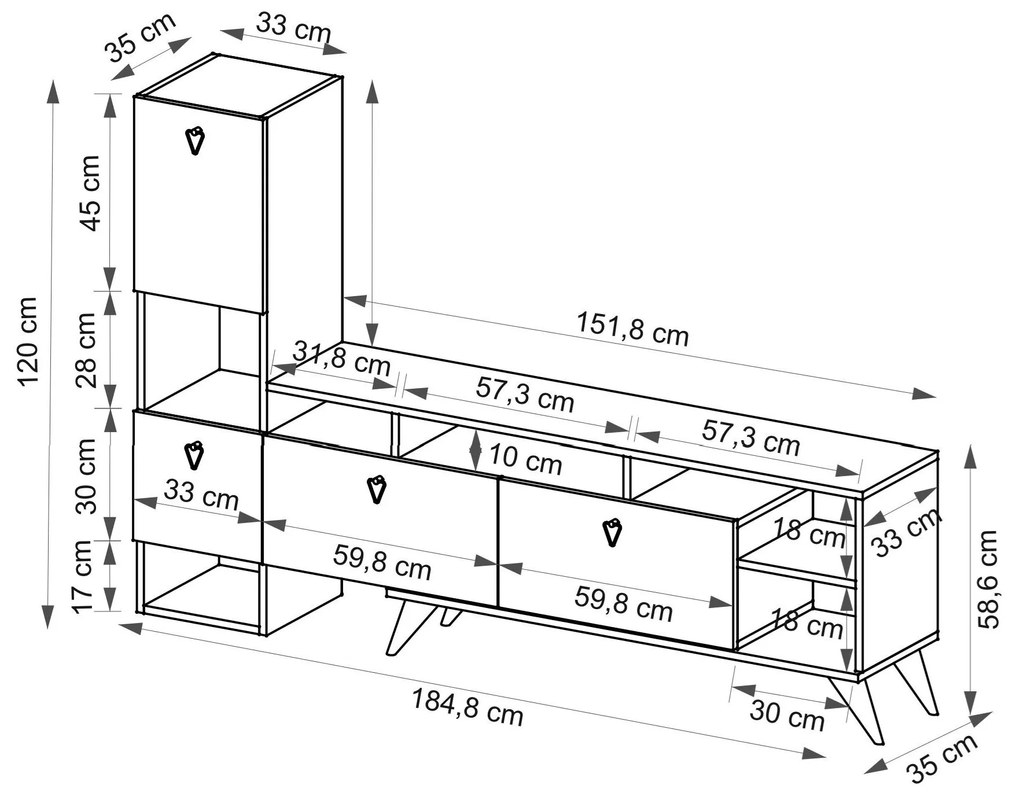 35 cm
33 cm
120 cm
45 cm
28 cm
30 cm
17 cm
151,8 cm
31,8 cm
57,3 cm
57,3 cm
10 cm
33 cm
59,8 cm
59,8 cm
18 cm
18 cm
33 cm
58,6 cm
184,8 cm
30 cm
35 cm