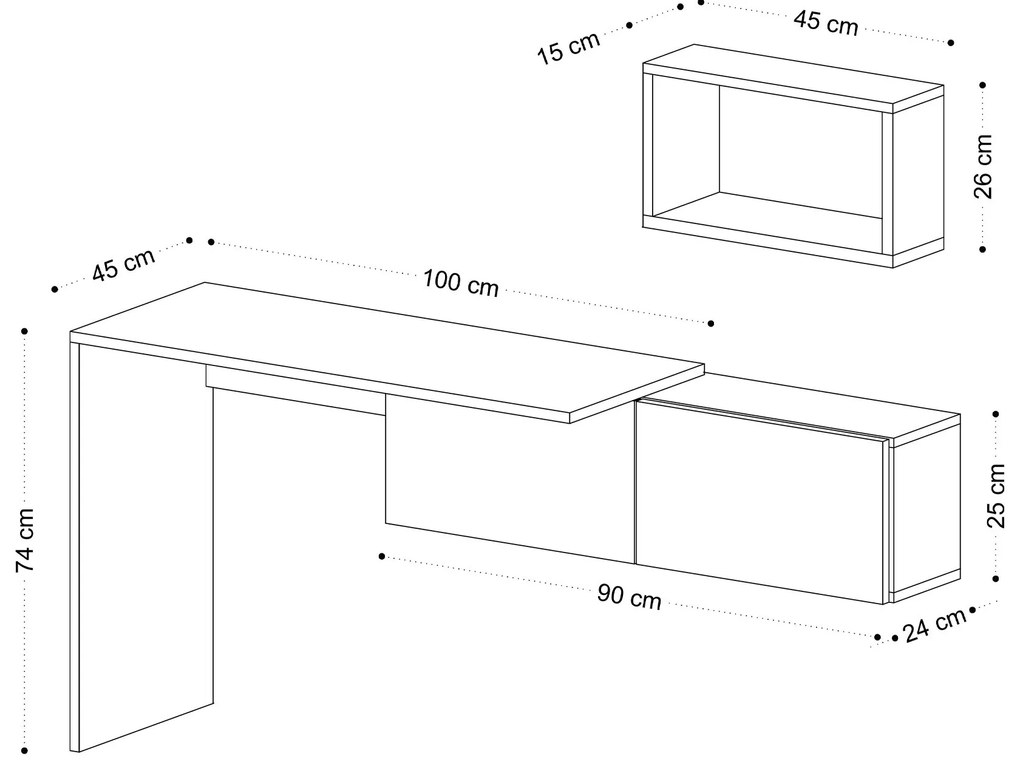 15 cm
45 cm
26 cm
45 cm
100 cm
74 cm
25 cm
90 cm
24 cm