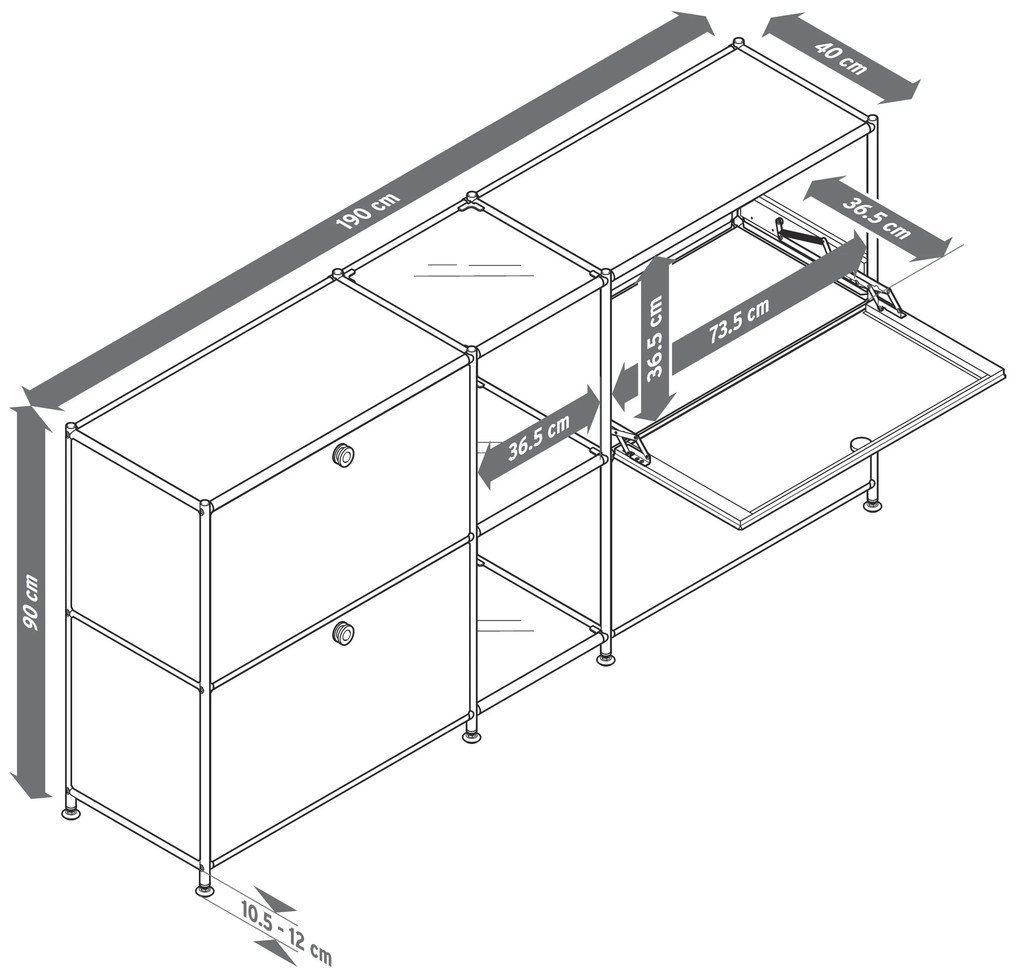 190 cm
40 cm
36.5 cm
73.5 cm
36.5 cm
36.5 cm
90 cm
10.5 - 12 cm