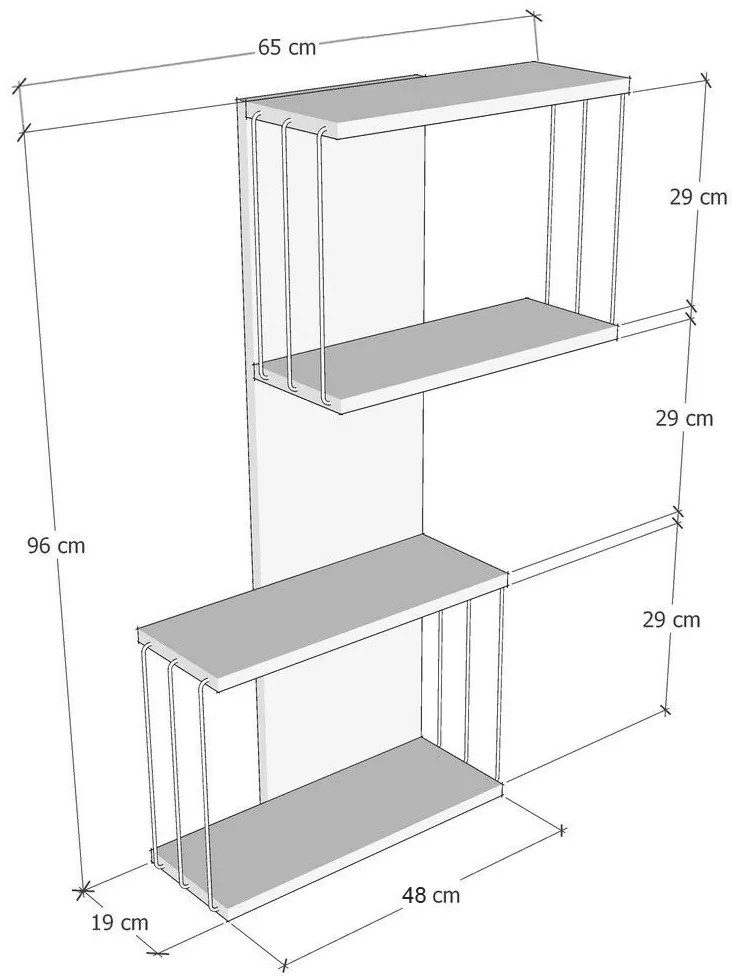 65 cm

29 cm

29 cm

96 cm

29 cm

48 cm

19 cm