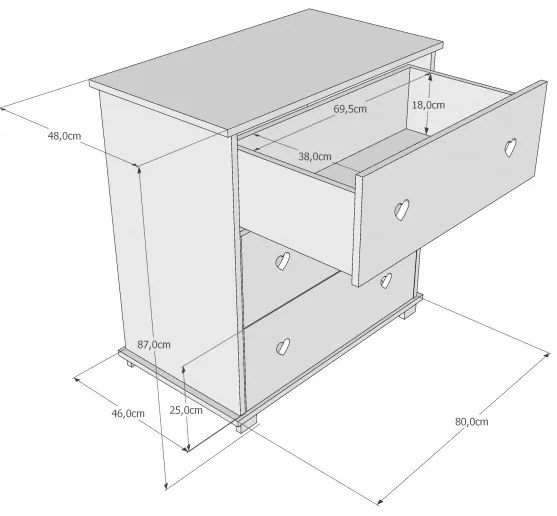 48,0cm

69,5cm

18,0cm

38,0cm

87,0cm

46,0cm

25,0cm

80,0cm