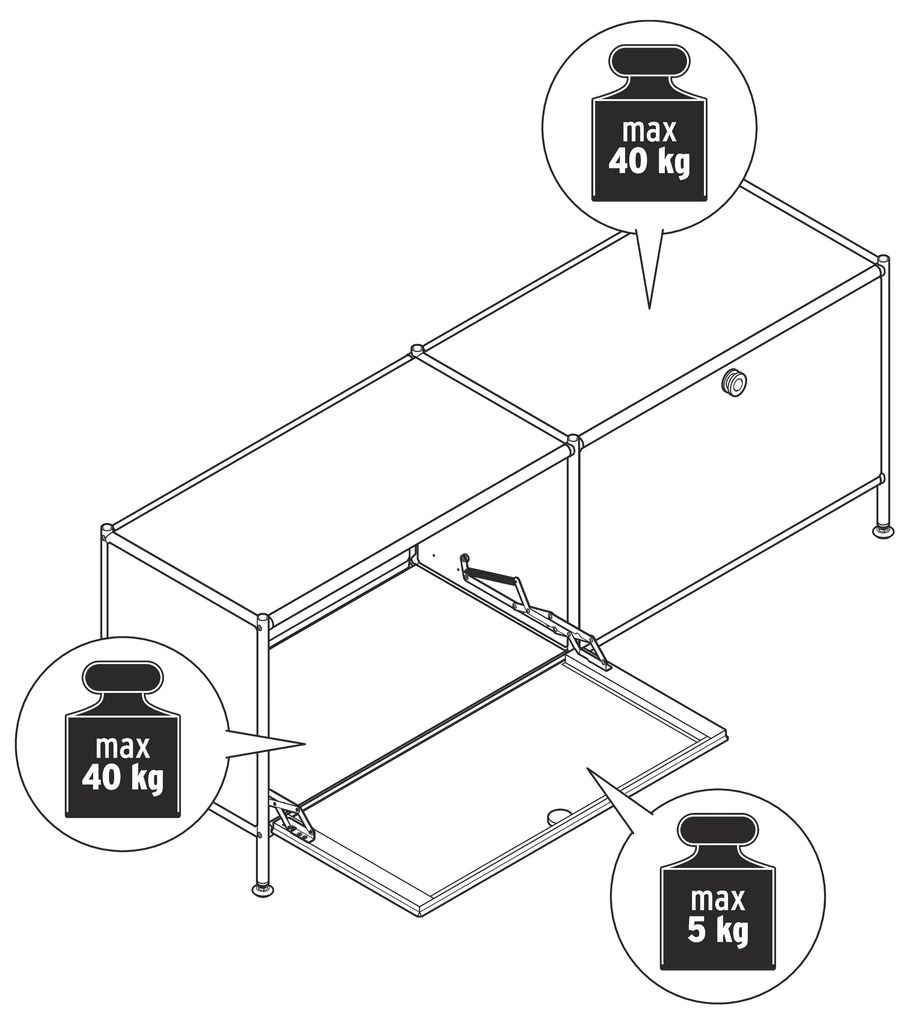 max
40 kg

max
40 kg

max
5 kg