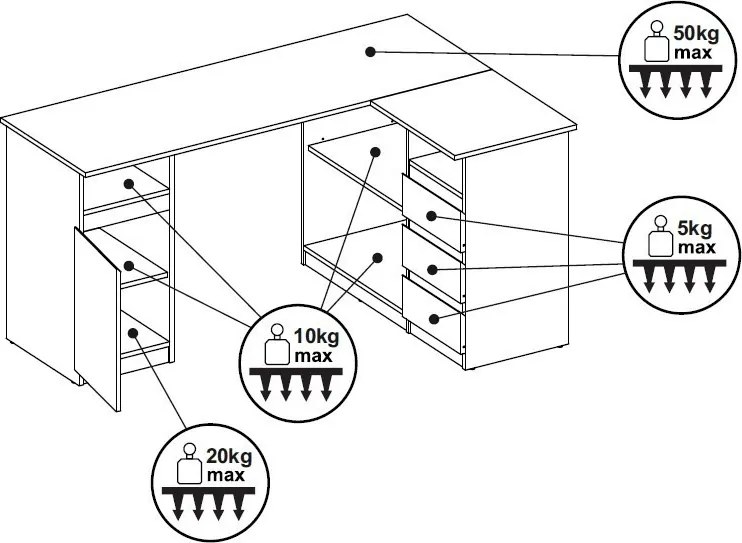 50kg max

5kg max

10kg max

20kg max