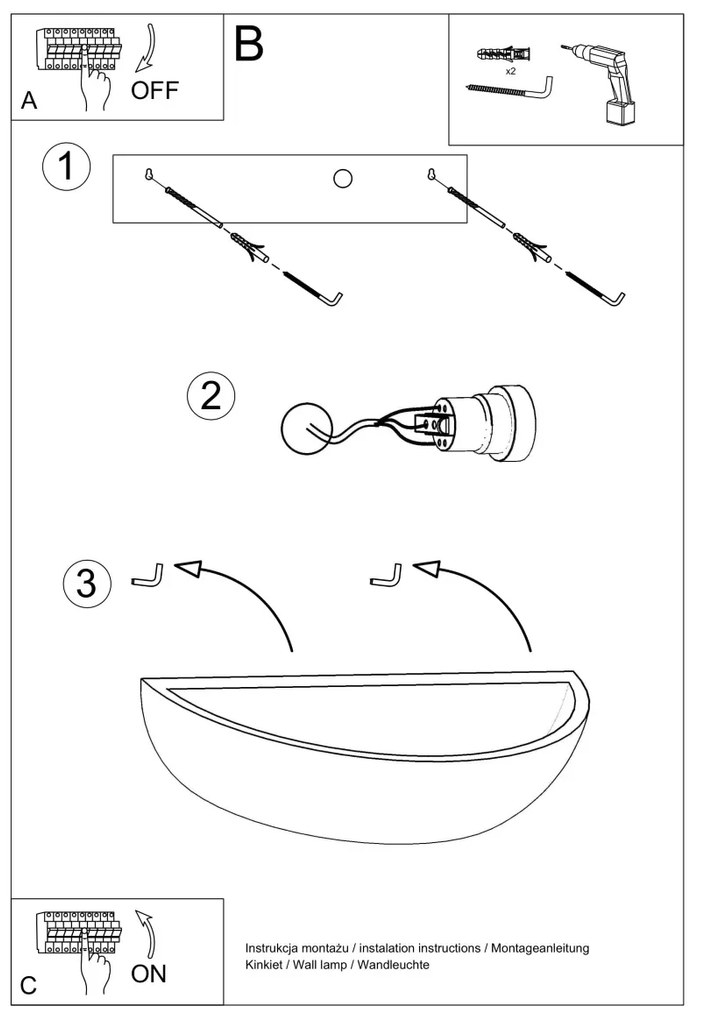 A
OFF

B

x2

1

2

3

C
ON

Instrukcja montażu / instalation instructions / Montageanleitung
Kinkiet / Wall lamp / Wandleuchte