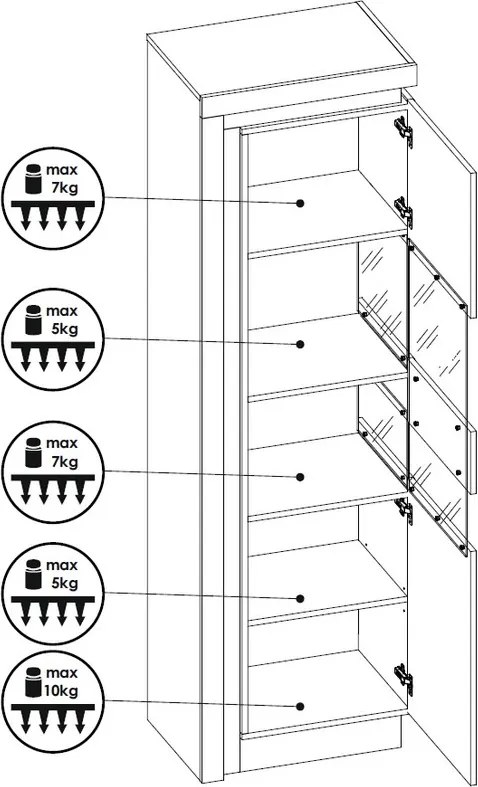 max
7kg

max
5kg

max
7kg

max
5kg

max
10kg