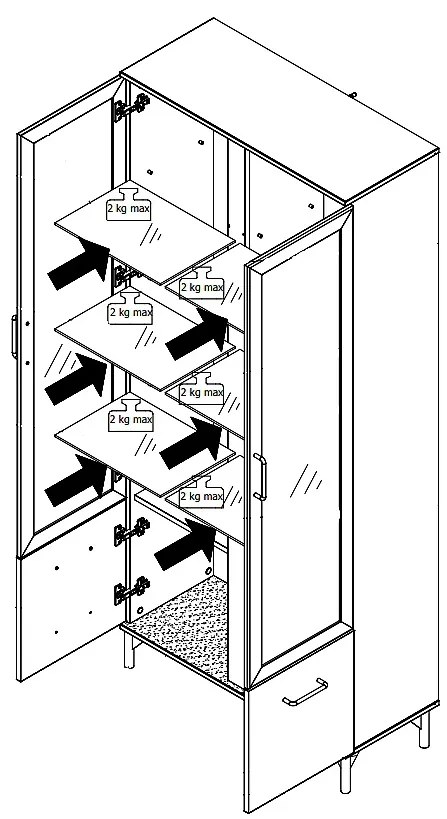 2 kg max
2 kg max
2 kg max
2 kg max
2 kg max
2 kg max