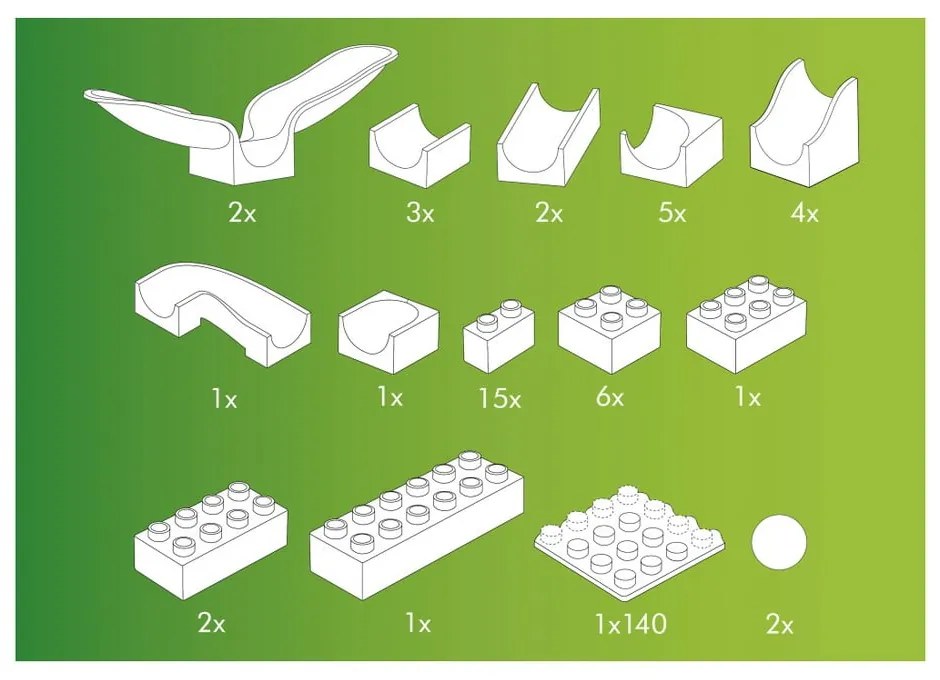 2x 3x 2x 5x 4x

1x 1x 15x 6x 1x

2x 1x 1x140 2x