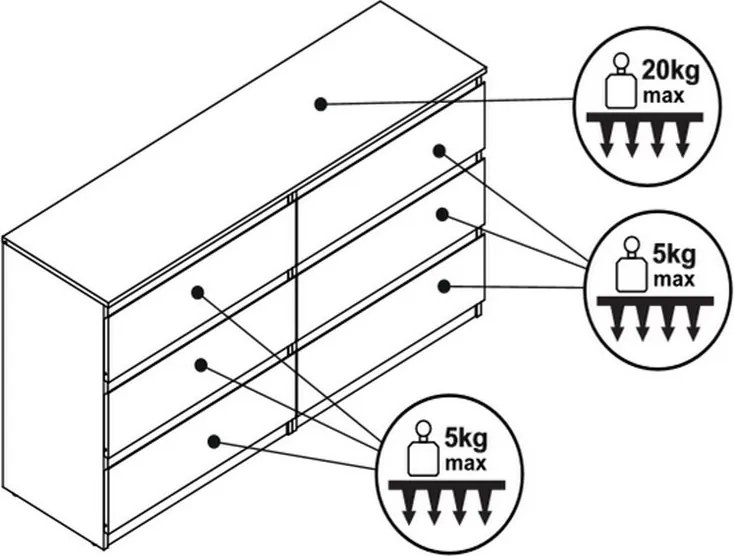 20kg max

5kg max

5kg max