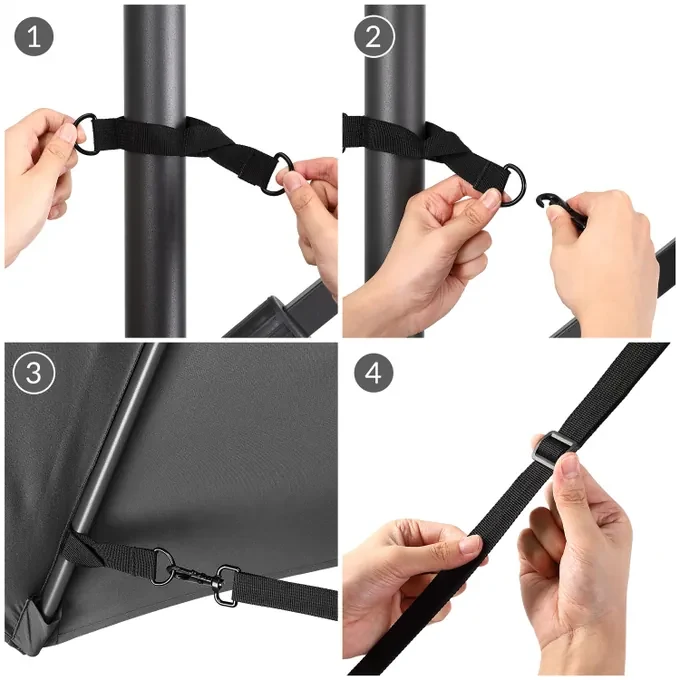 1

2

3

4