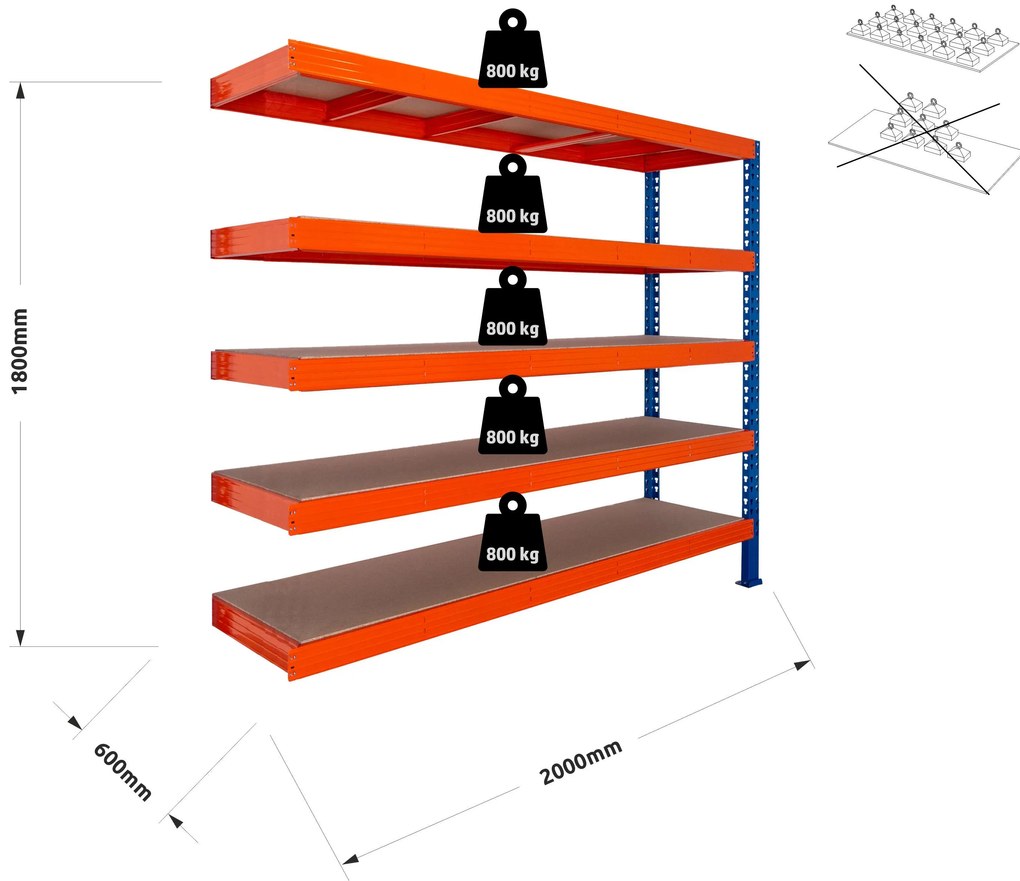 800 kg

800 kg

800 kg

800 kg

800 kg

1800mm

600mm

2000mm