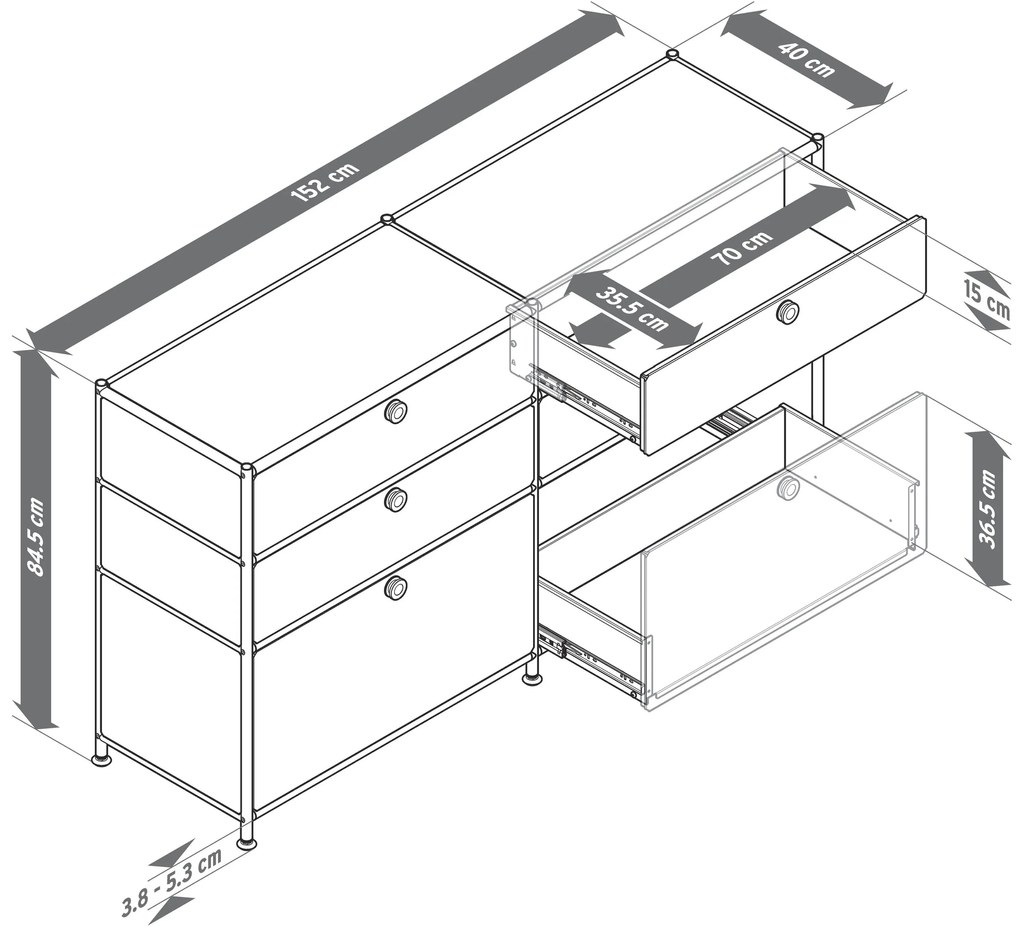 152 cm
40 cm
70 cm
35.5 cm
15 cm
84.5 cm
36.5 cm
3.8 - 5.3 cm