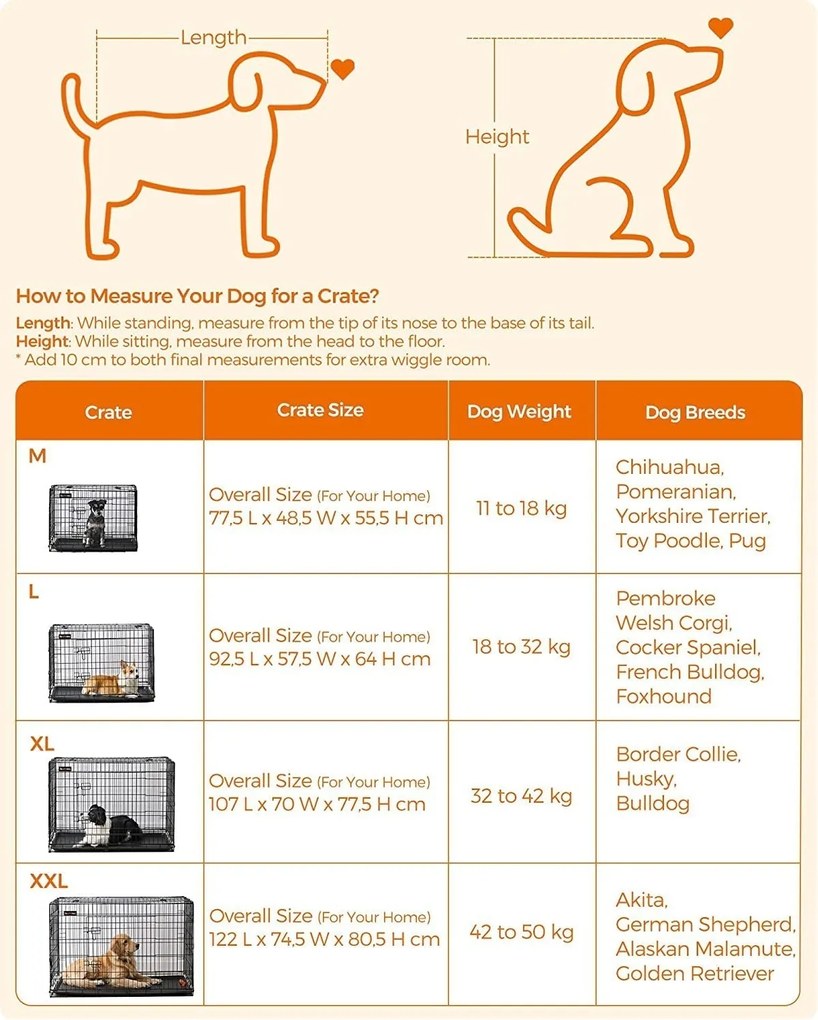 Length

Height

How to Measure Your Dog for a Crate?

Length: While standing, measure from the tip of its nose to the base of its tail.
Height: While sitting, measure from the head to the floor.
* Add 10 cm to both final measurements for extra wiggle room.

| Crate | Crate Size | Dog Weight | Dog Breeds |
|---|---|---|---|
| M | Overall Size (For Your Home) 77,5 L x 48,5 W x 55,5 H cm | 11 to 18 kg | Chihuahua, Pomeranian, Yorkshire Terrier, Toy Poodle, Pug |
| L | Overall Size (For Your Home) 92,5 L x 57,5 W x 64 H cm | 18 to 32 kg | Pembroke Welsh Corgi, Cocker Spaniel, French Bulldog, Foxhound |
| XL | Overall Size (For Your Home) 107 L x 70 W x 77,5 H cm | 32 to 42 kg | Border Collie, Husky, Bulldog |
| XXL | Overall Size (For Your Home) 122 L x 74,5 W x 80,5 H cm | 42 to 50 kg | Akita, German Shepherd, Alaskan Malamute, Golden Retriever |