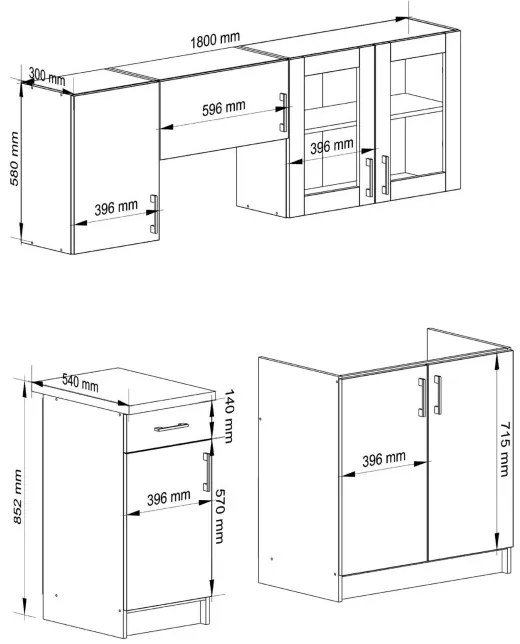 1800 mm
300 mm
580 mm
596 mm
396 mm
396 mm
540 mm
140 mm
852 mm
396 mm
570 mm
396 mm
715 mm